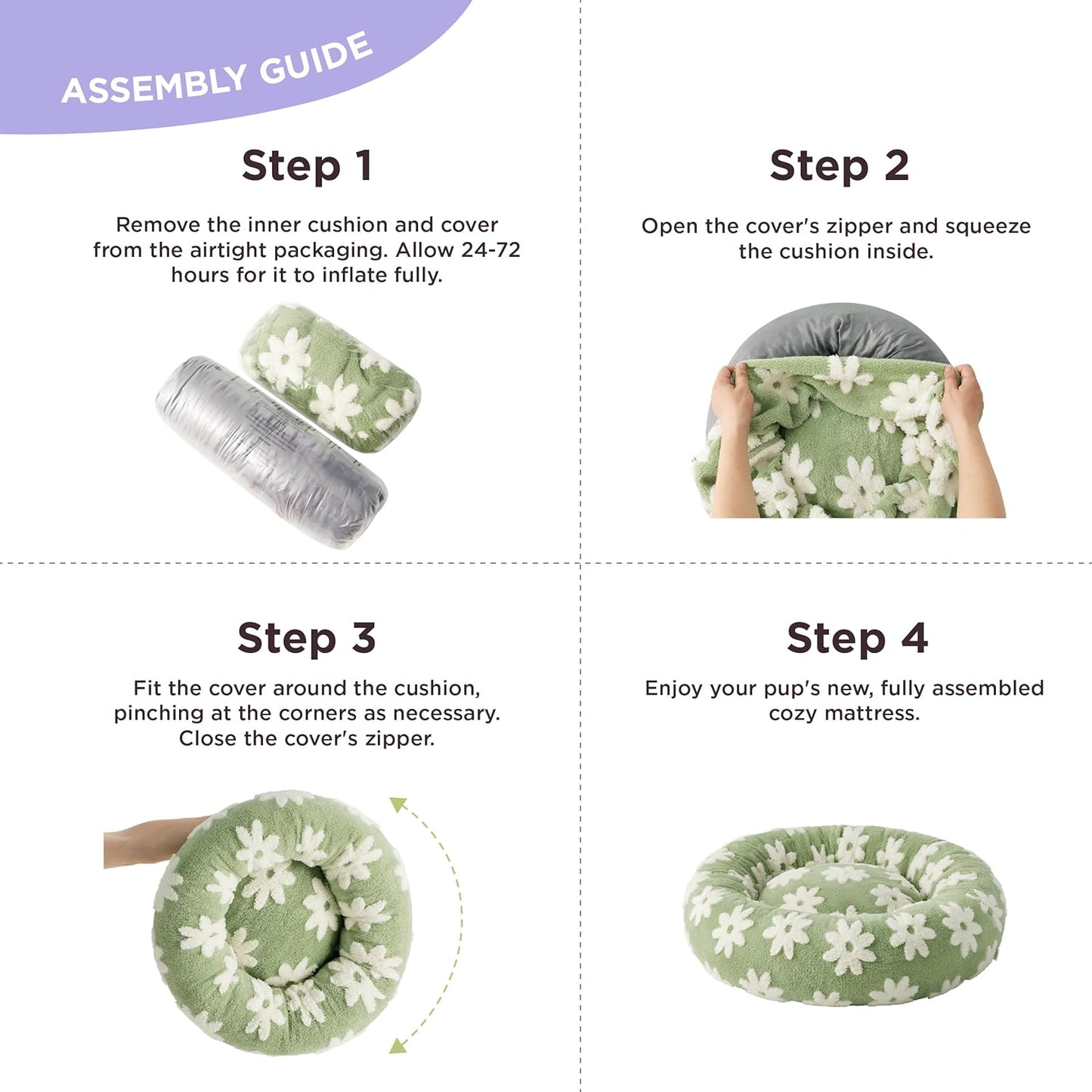 ASSEMBLY GUIDE

Step 1

Remove the inner cushion and cover from the airtight packaging. Allow 24-72 hours for it to inflate fully.

Step 2

Open the cover's zipper and squeeze the cushion inside.

Step 3

Fit the cover around the cushion, pinching at the corners as necessary. Close the cover's zipper.

Step 4

Enjoy your pup's new, fully assembled cozy mattress.