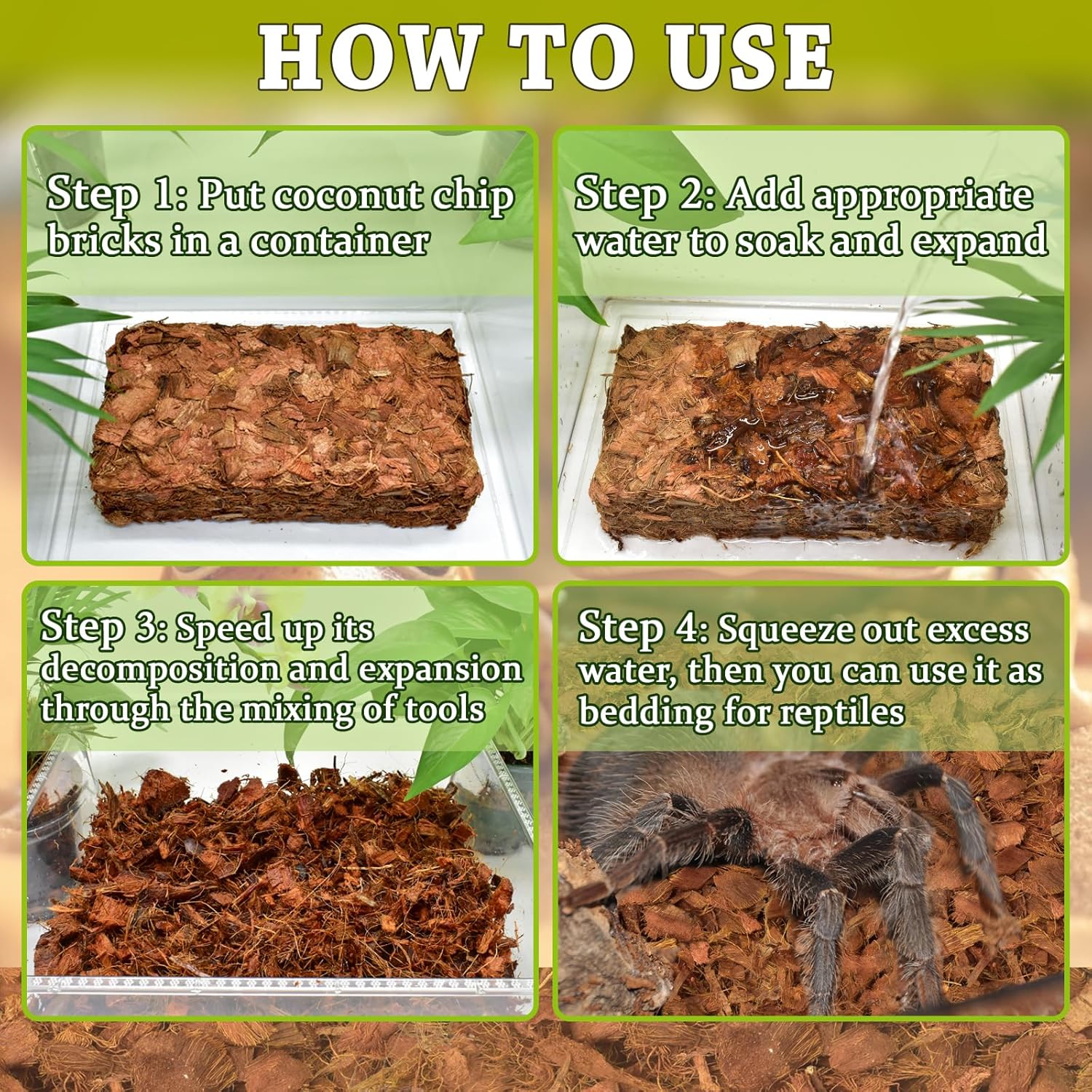 HOW TO USE

Step 1: Put coconut chip bricks in a container

Step 2: Add appropriate water to soak and expand

Step 3: Speed up its decomposition and expansion through the mixing of tools

Step 4: Squeeze out excess water, then you can use it as bedding for reptiles