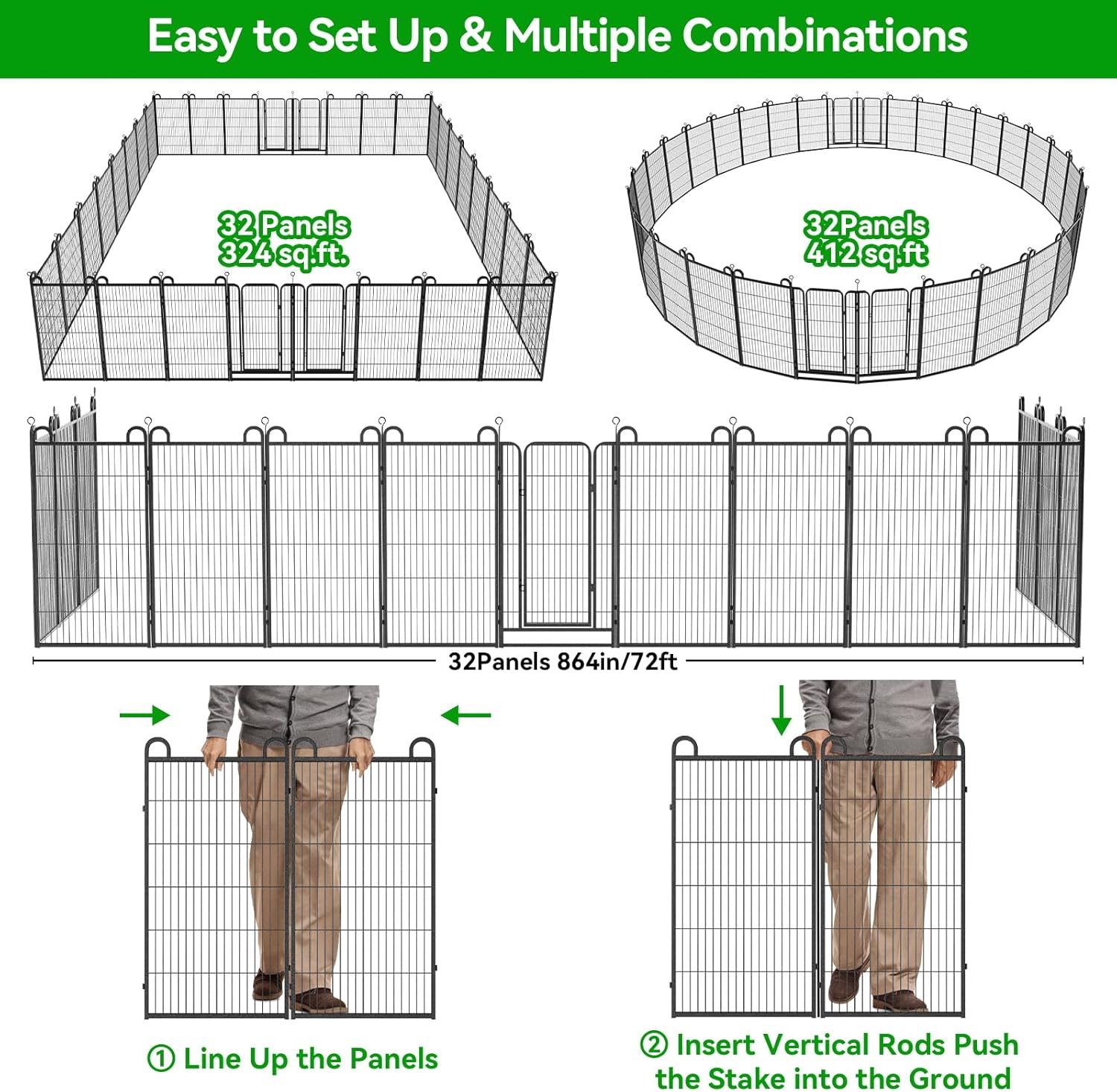 Easy to Set Up & Multiple Combinations

32 Panels
324 sq.ft.

32Panels
412 sq.ft

32Panels 864in/72ft

① Line Up the Panels

② Insert Vertical Rods Push the Stake into the Ground