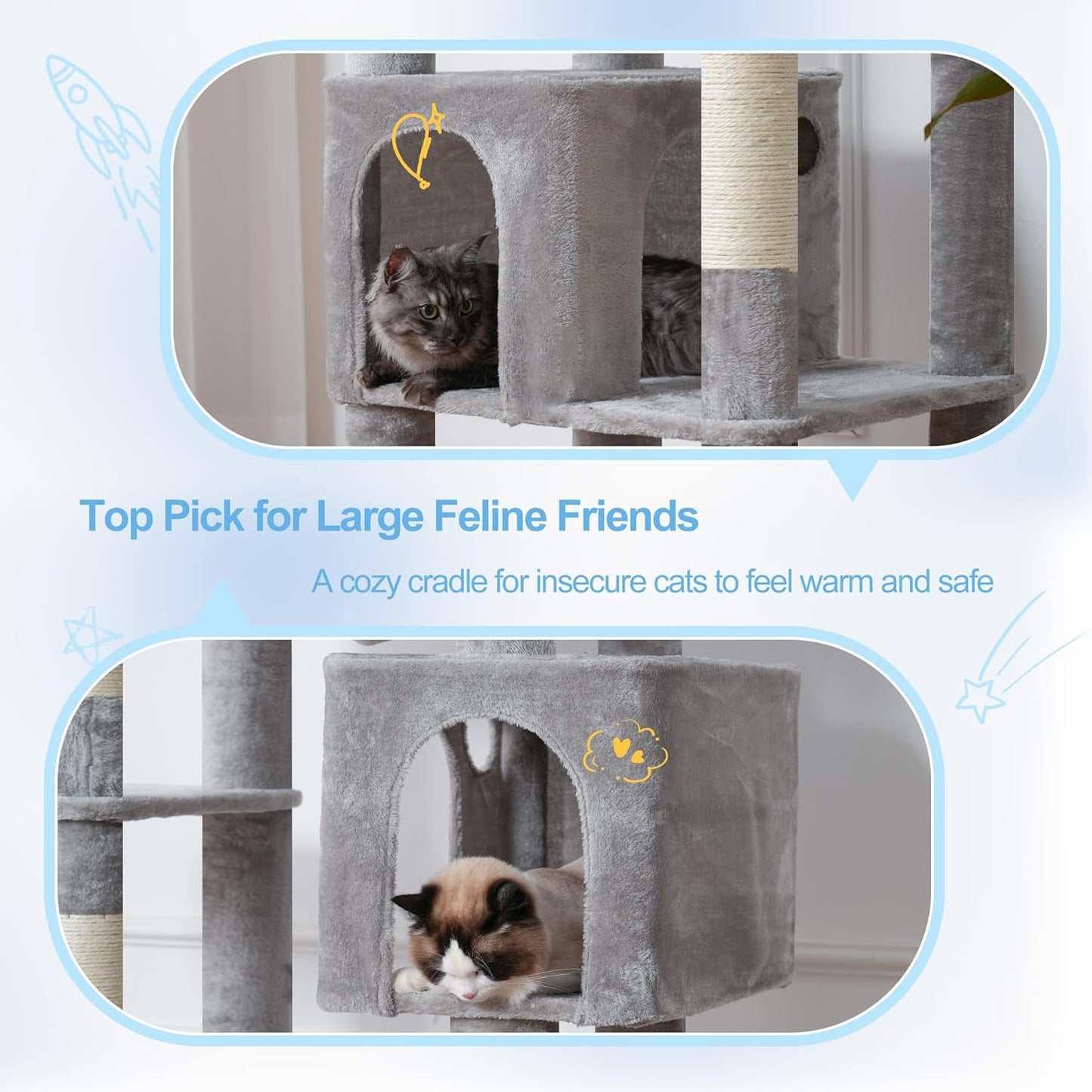 Top Pick for Large Feline Friends

A cozy cradle for insecure cats to feel warm and safe