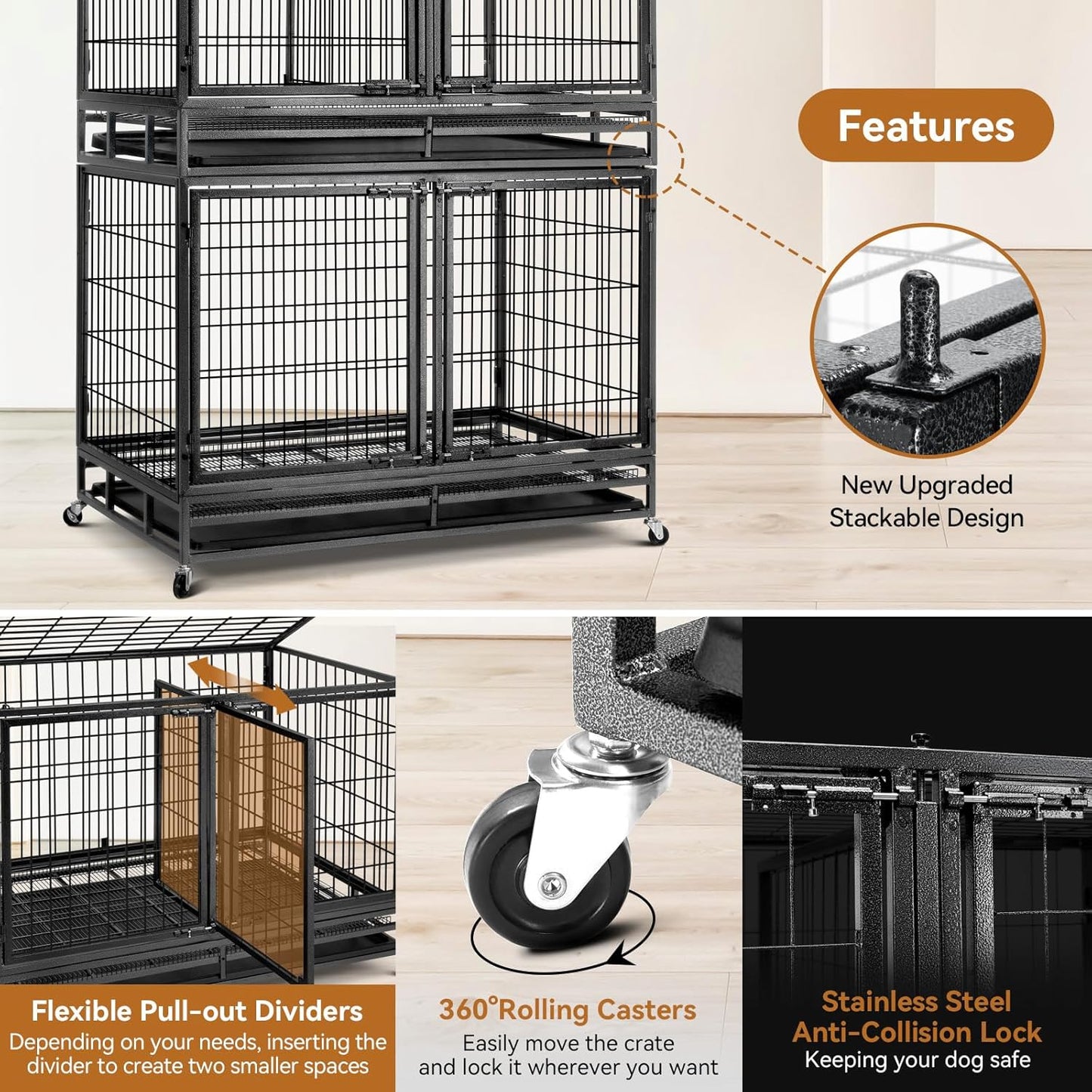 Features

New Upgraded Stackable Design

Flexible Pull-out Dividers
Depending on your needs, inserting the divider to create two smaller spaces

360°Rolling Casters
Easily move the crate and lock it wherever you want

Stainless Steel Anti-Collision Lock
Keeping your dog safe