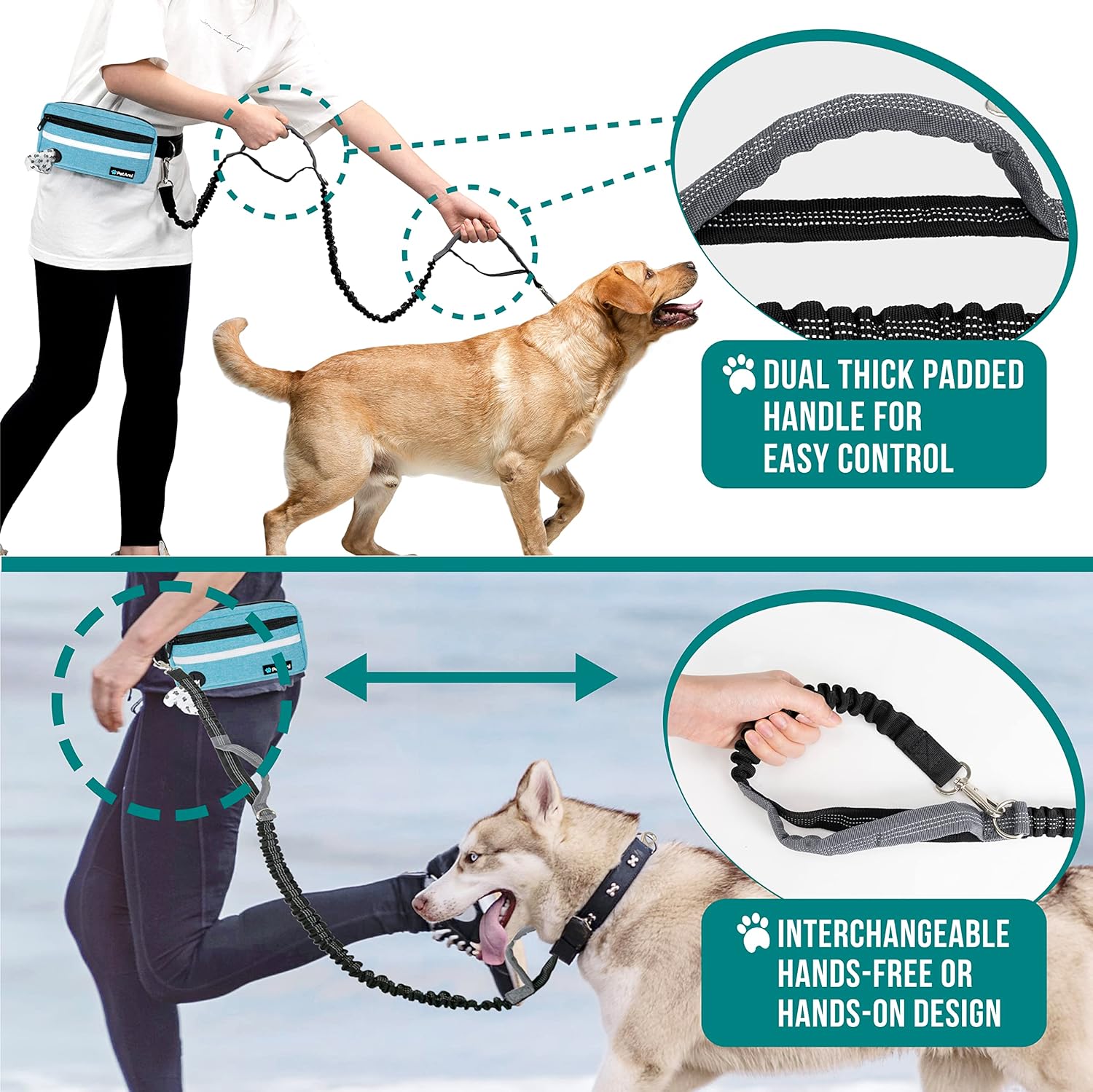 PetAmi

DUAL THICK PADDED HANDLE FOR EASY CONTROL

PetAmi

INTERCHANGEABLE HANDS-FREE OR HANDS-ON DESIGN